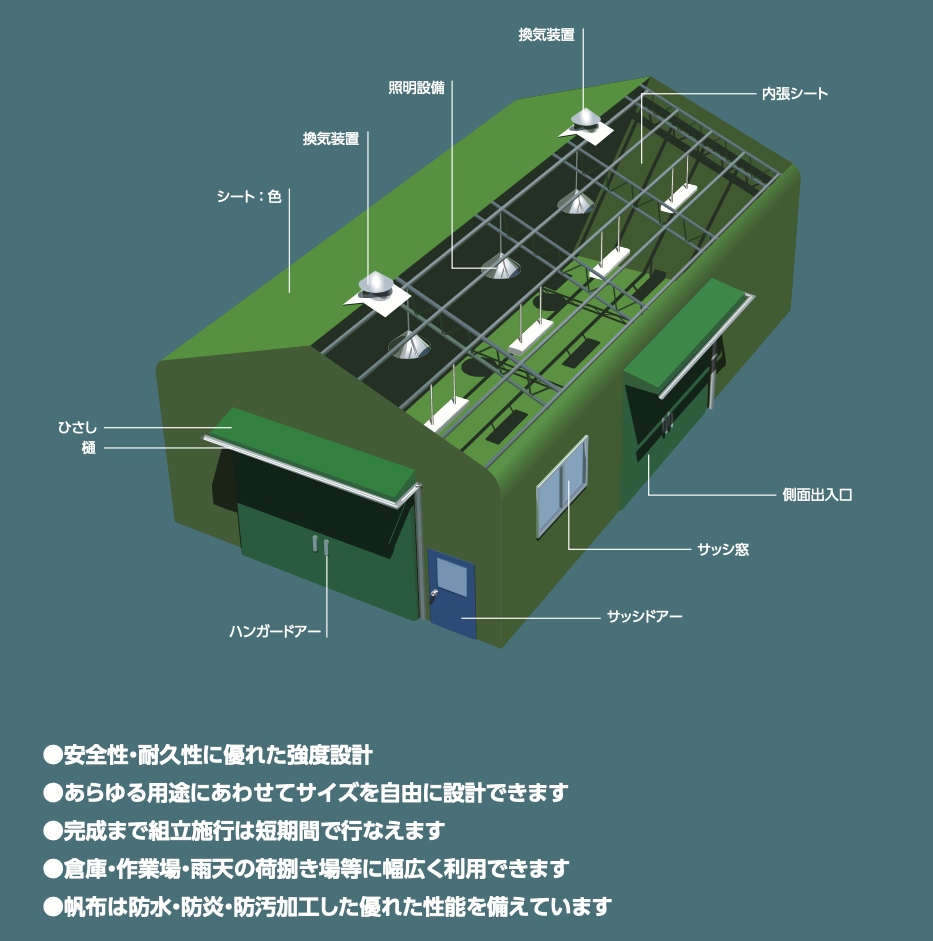 換気装置

照明設備

内張シート

換気装置

シート：色

ひさし
樋

側面出入口

サッシ窓

サッシドアー

ハンガードアー

●安全性・耐久性に優れた強度設計
●あらゆる用途にあわせてサイズを自由に設計できます
●完成まで組立施行は短期間で行なえます
●倉庫・作業場・雨天の荷捌き場等に幅広く利用できます
●帆布は防水・防炎・防汚加工した優れた性能を備えています